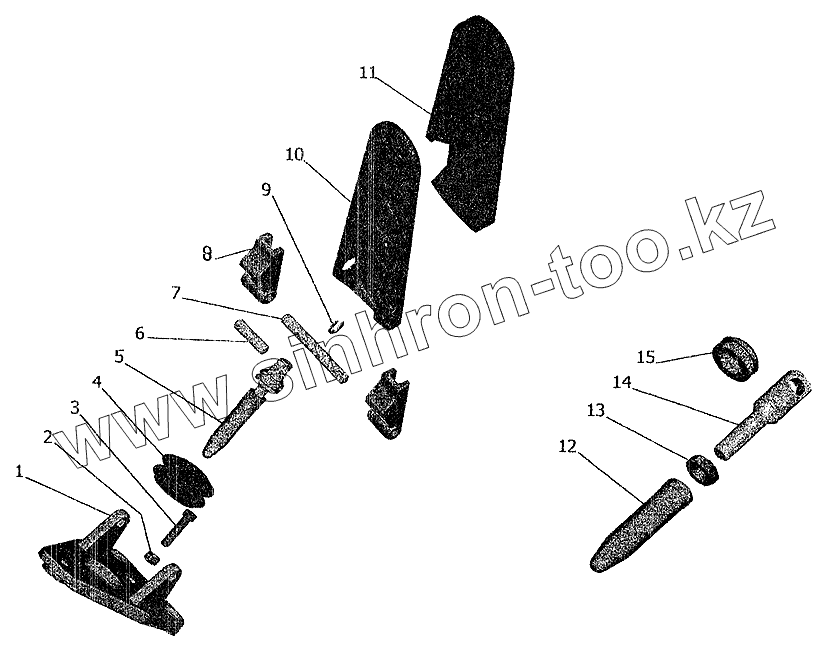 11
10
9
8
7
6
5
4
3
2
1
15
14
13
12
www.sinhron-too.kz